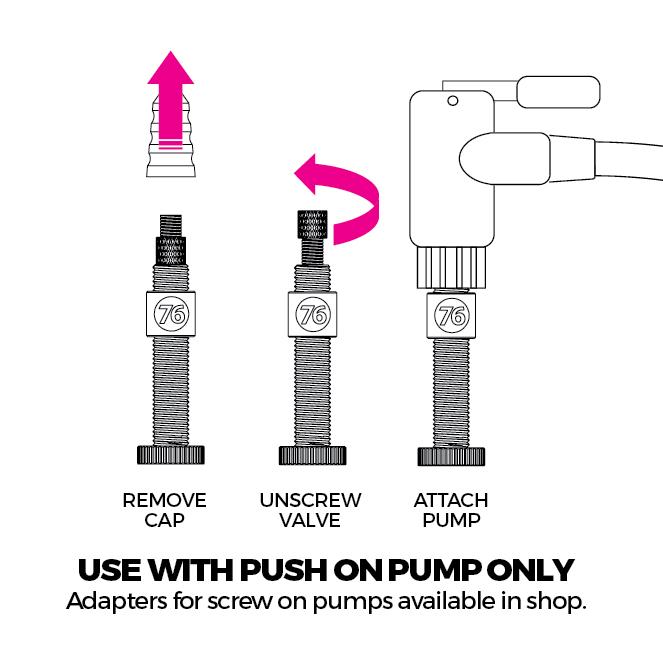 76

76

76

REMOVE CAP

UNSCREW VALVE

ATTACH PUMP

USE WITH PUSH ON PUMP ONLY
Adapters for screw on pumps available in shop.